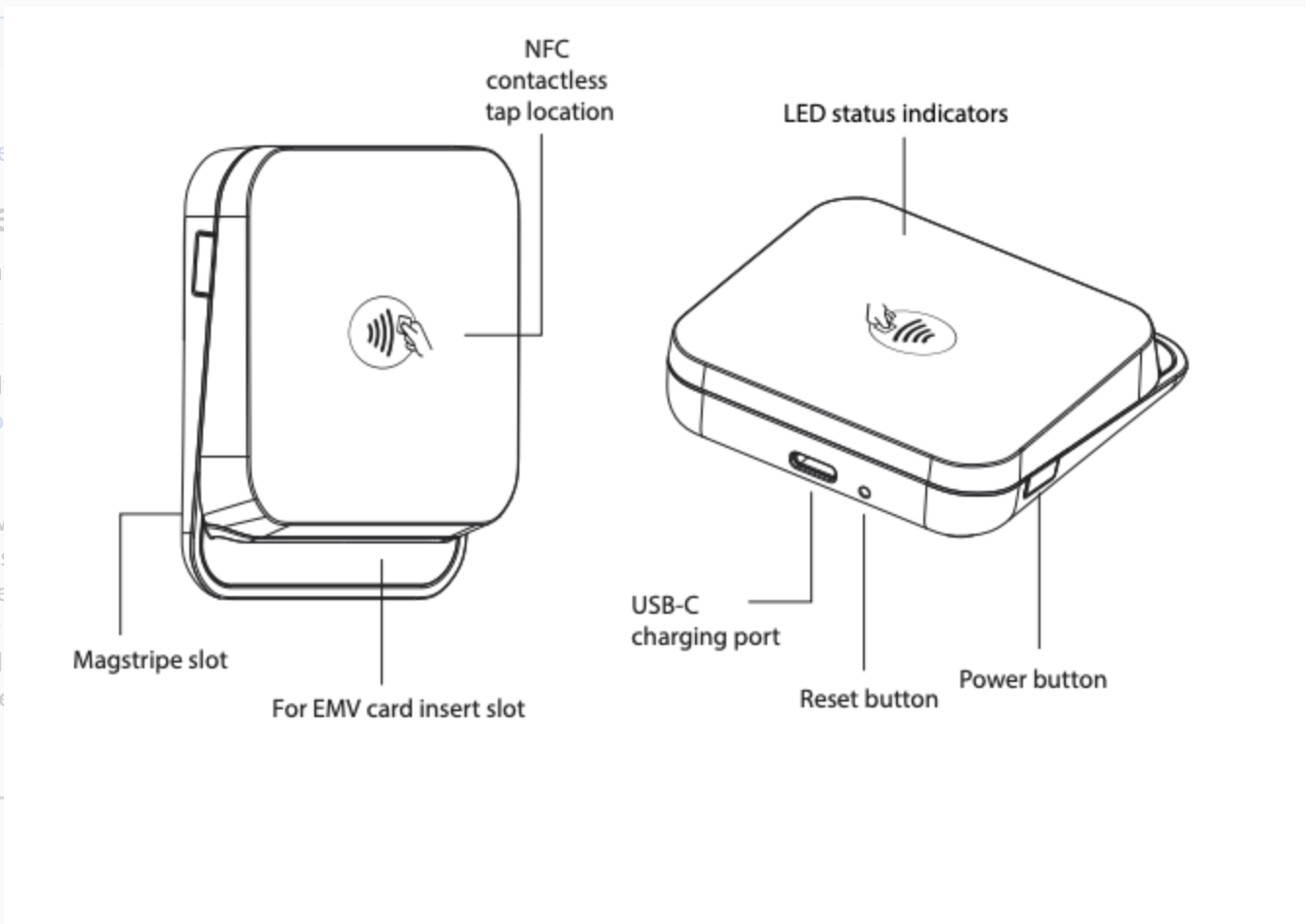 NFC contactless tap location

LED status indicators

Magstripe slot

For EMV card insert slot

USB-C charging port

Reset button

Power button